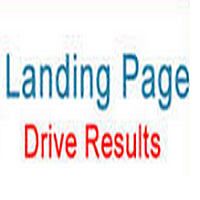 Landing Page

Drive Results